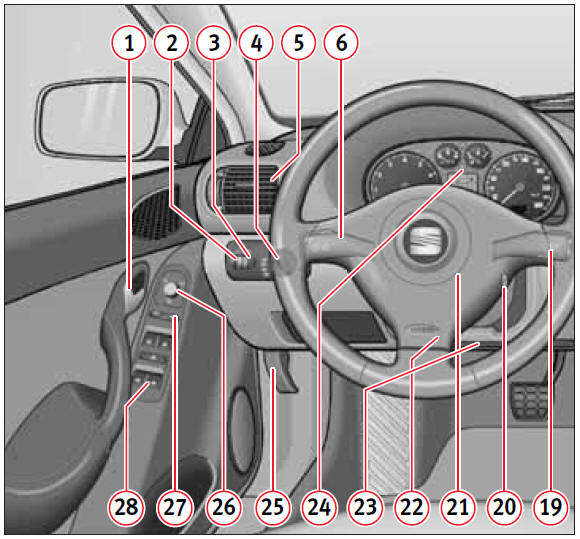 1 2 3 4 5 6

28 27 26 25 24 23 22 21 20 19