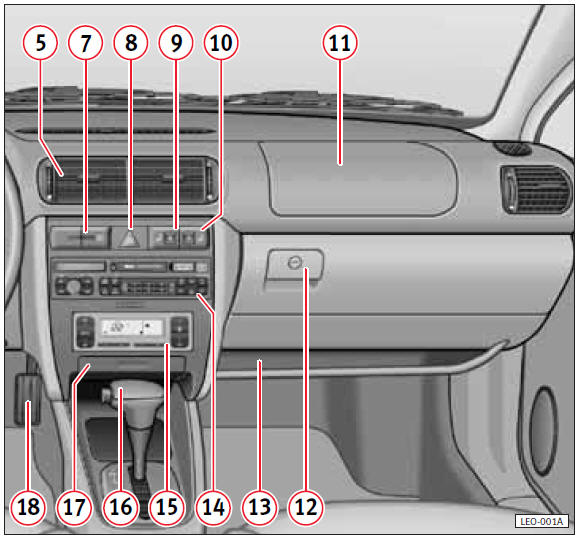 5
7
8
9
10
11
18
17
16
15
14
13
12
LEO-001A